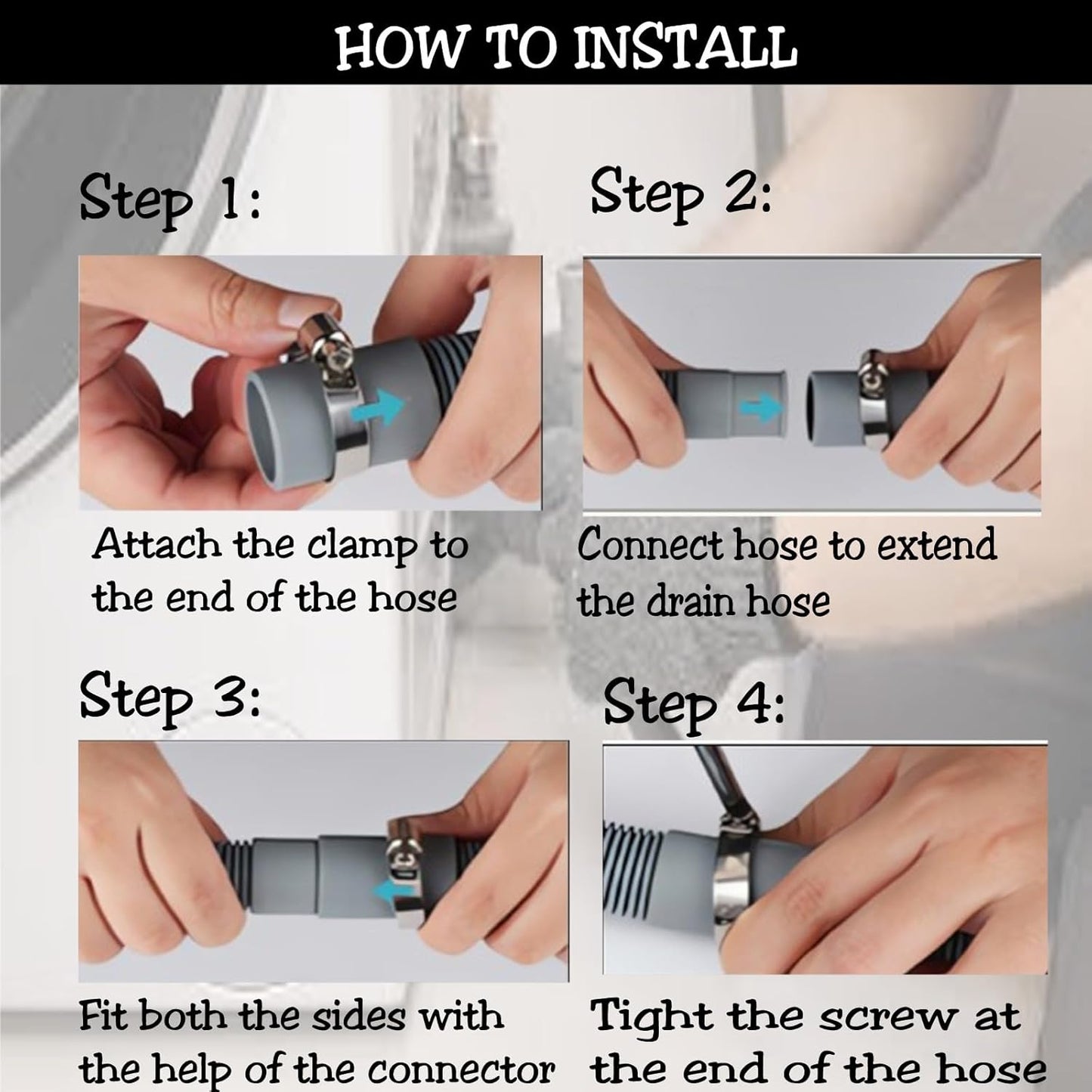 HOW TO INSTALL

Step 1:

Attach the clamp to the end of the hose

Step 2:

Connect hose to extend the drain hose

Step 3:

Fit both the sides with the help of the connector

Step 4:

Tight the screw at the end of the hose